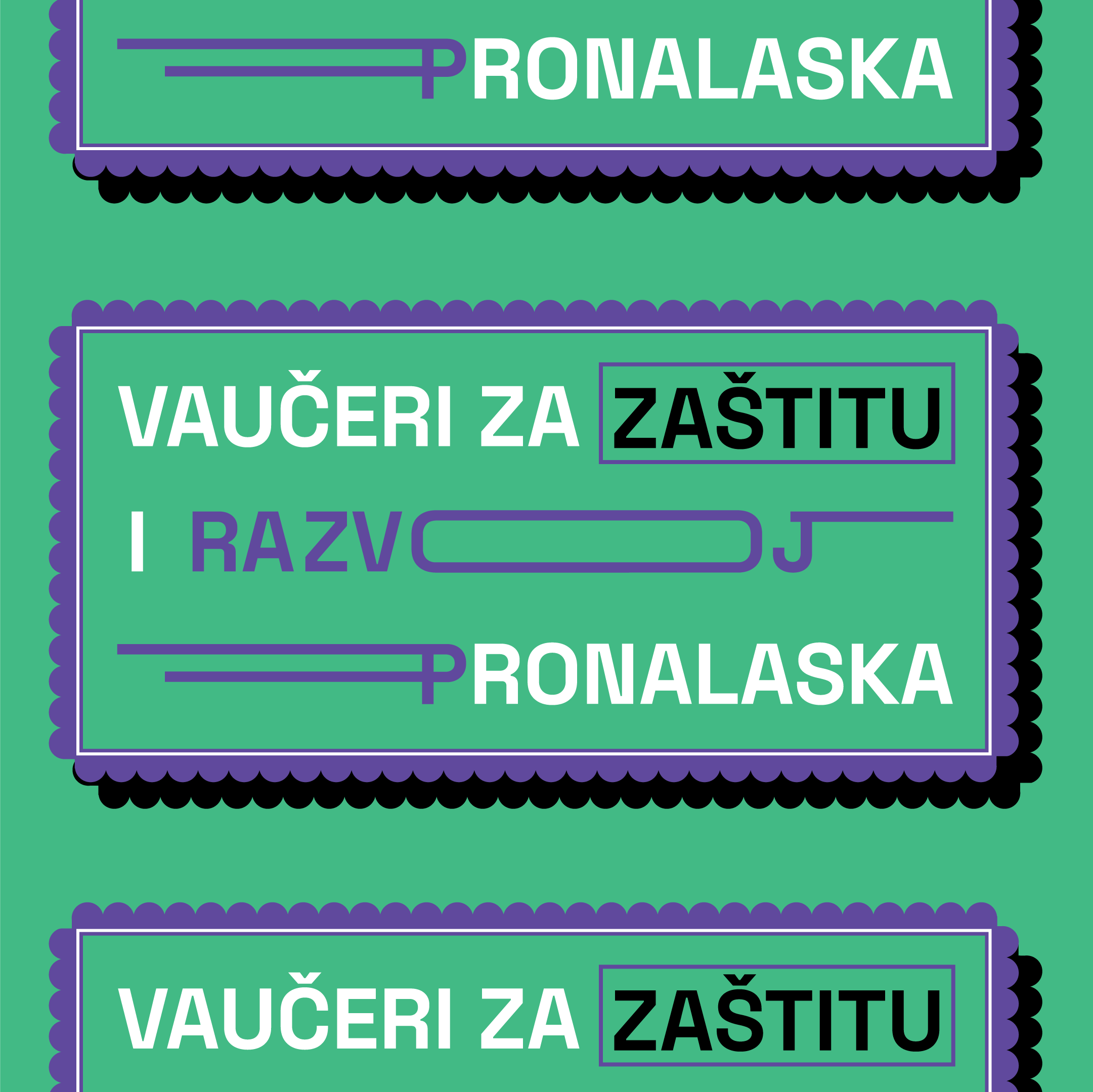 PRONALASKA

VAUČERI ZA ZAŠTITU

I RAZVOJ

PRONALASKA

VAUČERI ZA ZAŠTITU